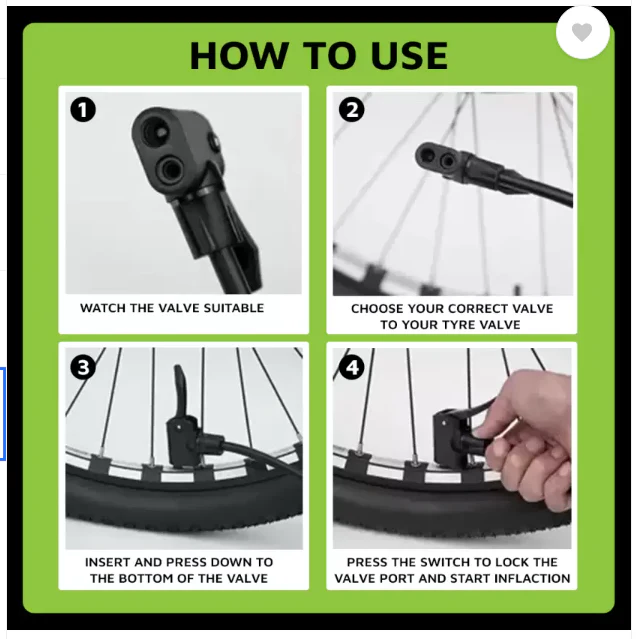 HOW TO USE

1

WATCH THE VALVE SUITABLE

2

CHOOSE YOUR CORRECT VALVE TO YOUR TYRE VALVE

3

INSERT AND PRESS DOWN TO THE BOTTOM OF THE VALVE

4

PRESS THE SWITCH TO LOCK THE VALVE PORT AND START INFLACTION