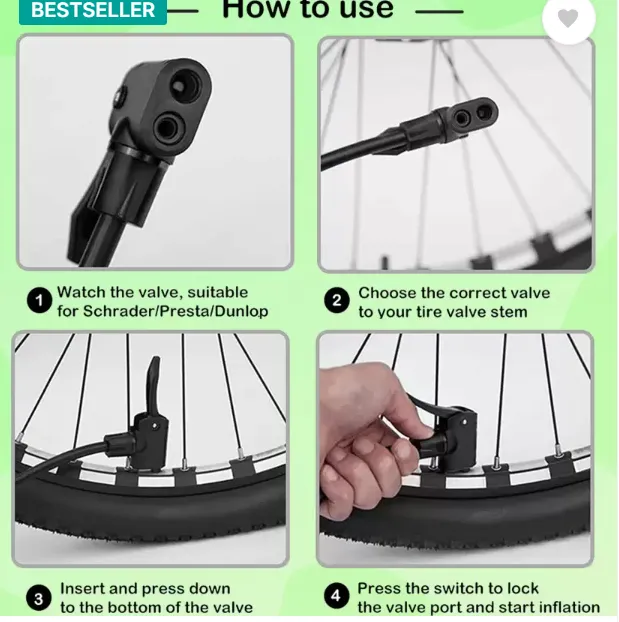 BESTSELLER

How to use

1 Watch the valve, suitable for Schrader/Presta/Dunlop

2 Choose the correct valve to your tire valve stem

3 Insert and press down to the bottom of the valve

4 Press the switch to lock the valve port and start inflation